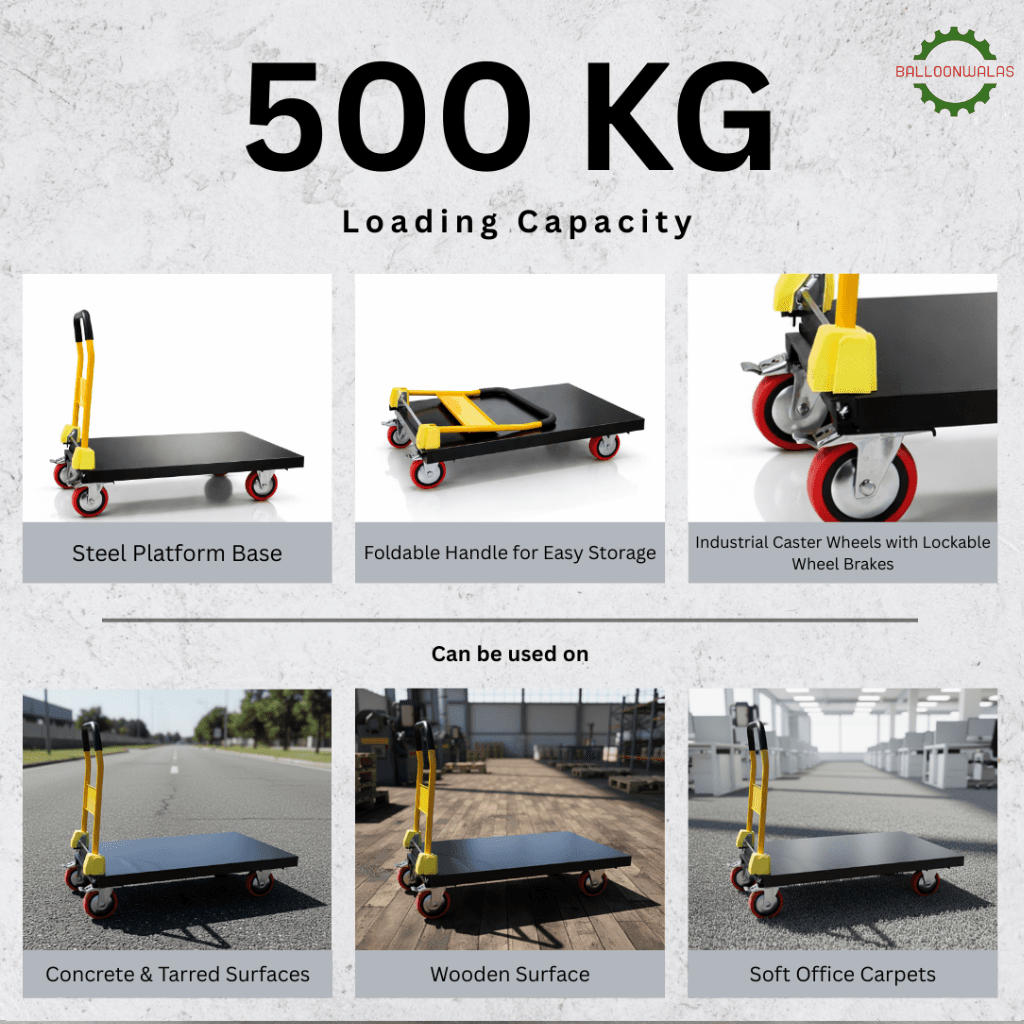 BALLOONWALAS

500 KG

Loading Capacity

Steel Platform Base

Foldable Handle for Easy Storage

Industrial Caster Wheels with Lockable Wheel Brakes

Can be used on

Concrete & Tarred Surfaces

Wooden Surface

Soft Office Carpets